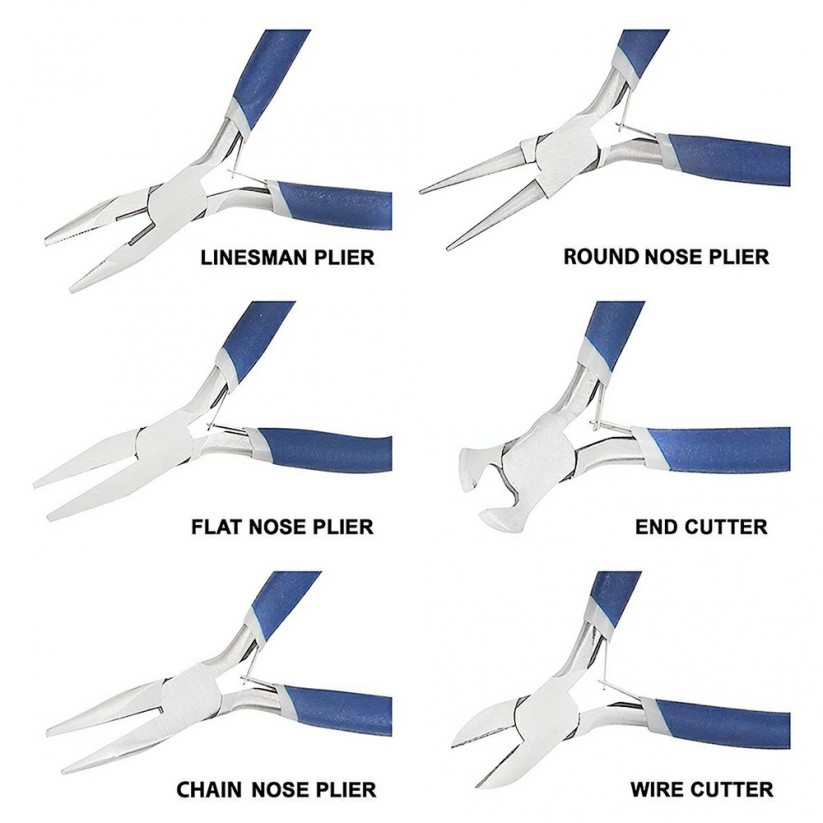 LINESMAN PLIER

ROUND NOSE PLIER

FLAT NOSE PLIER

END CUTTER

CHAIN NOSE PLIER

WIRE CUTTER