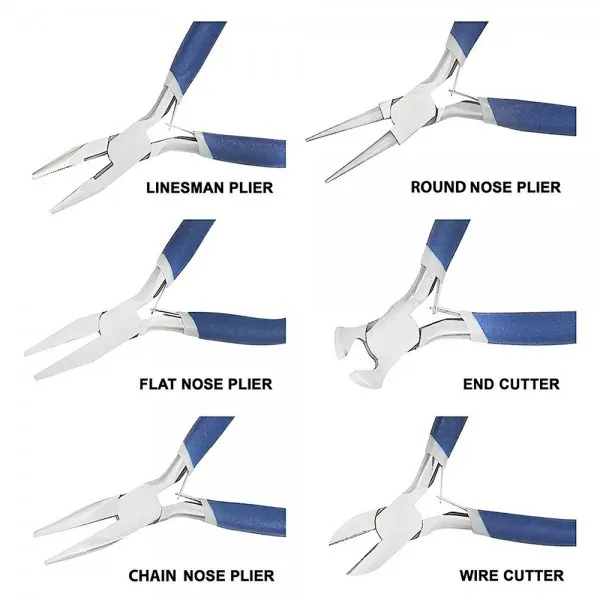 LINESMAN PLIER

ROUND NOSE PLIER

FLAT NOSE PLIER

END CUTTER

CHAIN NOSE PLIER

WIRE CUTTER